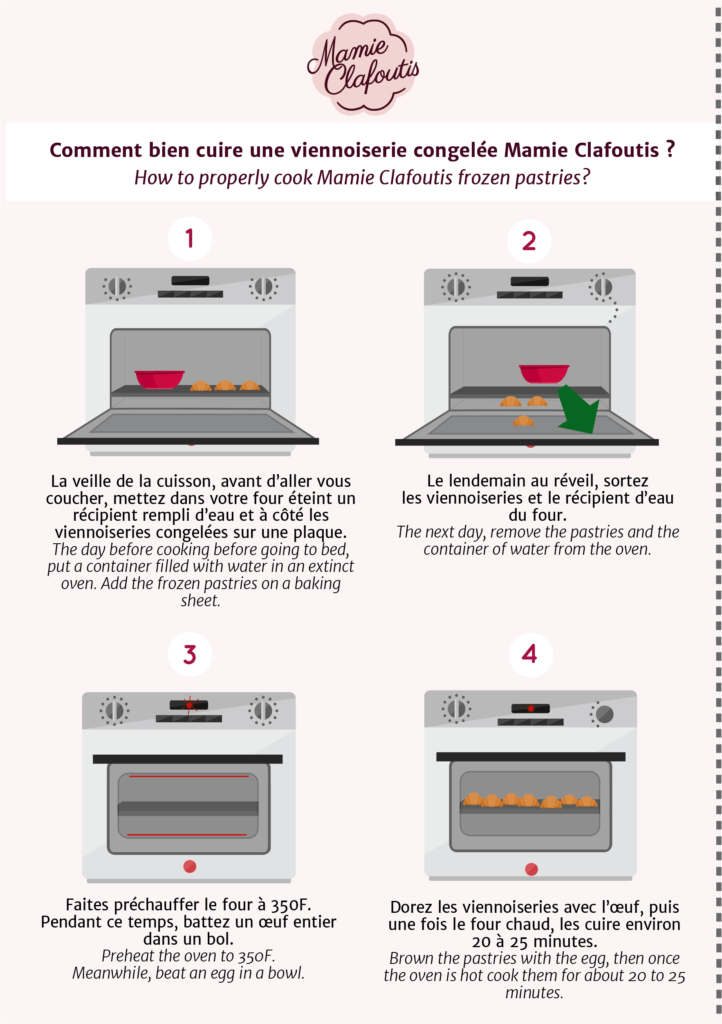 Mamie Clafoutis

Comment bien cuire une viennoiserie congelée Mamie Clafoutis ?
How to properly cook Mamie Clafoutis frozen pastries?

1

La veille de la cuisson, avant d'aller vous coucher, mettez dans votre four éteint un récipient rempli d'eau et à côté les viennoiseries congelées sur une plaque.
The day before cooking before going to bed, put a container filled with water in an extinct oven. Add the frozen pastries on a baking sheet.

2

Le lendemain au réveil, sortez les viennoiseries et le récipient d'eau du four.
The next day, remove the pastries and the container of water from the oven.

3

Faites préchauffer le four à 350F. Pendant ce temps, battez un œuf entier dans un bol.
Preheat the oven to 350F.
Meanwhile, beat an egg in a bowl.

4

Dorez les viennoiseries avec l'œuf, puis une fois le four chaud, les cuire environ 20 à 25 minutes.
Brown the pastries with the egg, then once the oven is hot cook them for about 20 to 25 minutes.